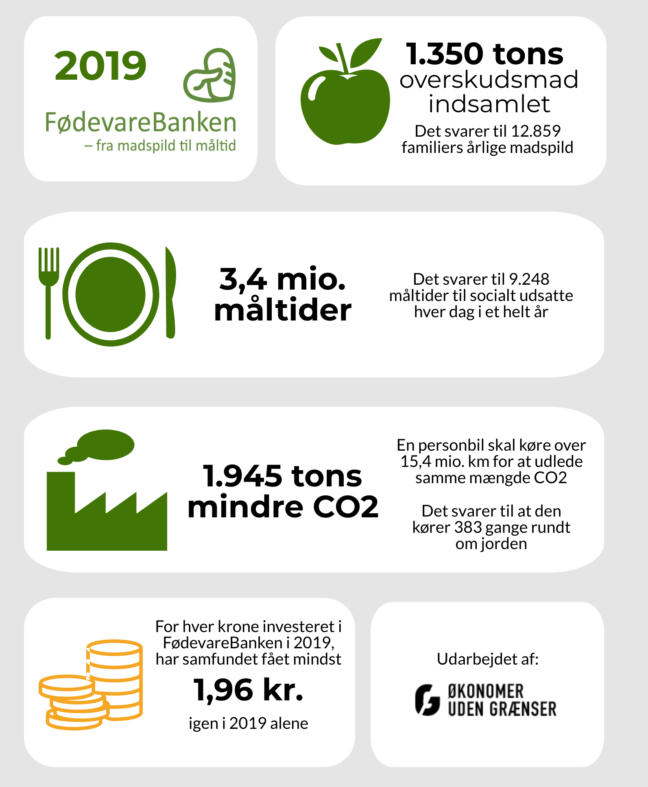 2019

FødevareBanken
– fra madspild til måltid

1.350 tons overskudsmad indsamlet

Det svarer til 12.859 familiers årlige madspild

3,4 mio. måltider

Det svarer til 9.248 måltider til socialt udsatte hver dag i et helt år

1.945 tons mindre CO2

En personbil skal køre over 15,4 mio. km for at udlede samme mængde CO2

Det svarer til at den kører 383 gange rundt om jorden

For hver krone investeret i FødevareBanken i 2019, har samfundet fået mindst

1,96 kr.

igen i 2019 alene

Udarbejdet af:

ØKONOMER UDEN GRÆNSER